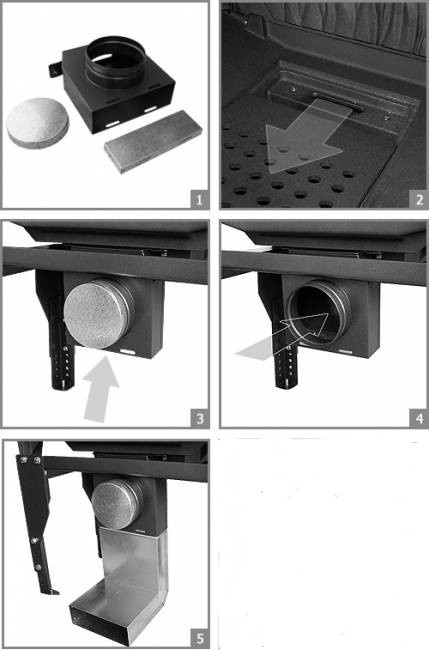 1

2

3

4

5